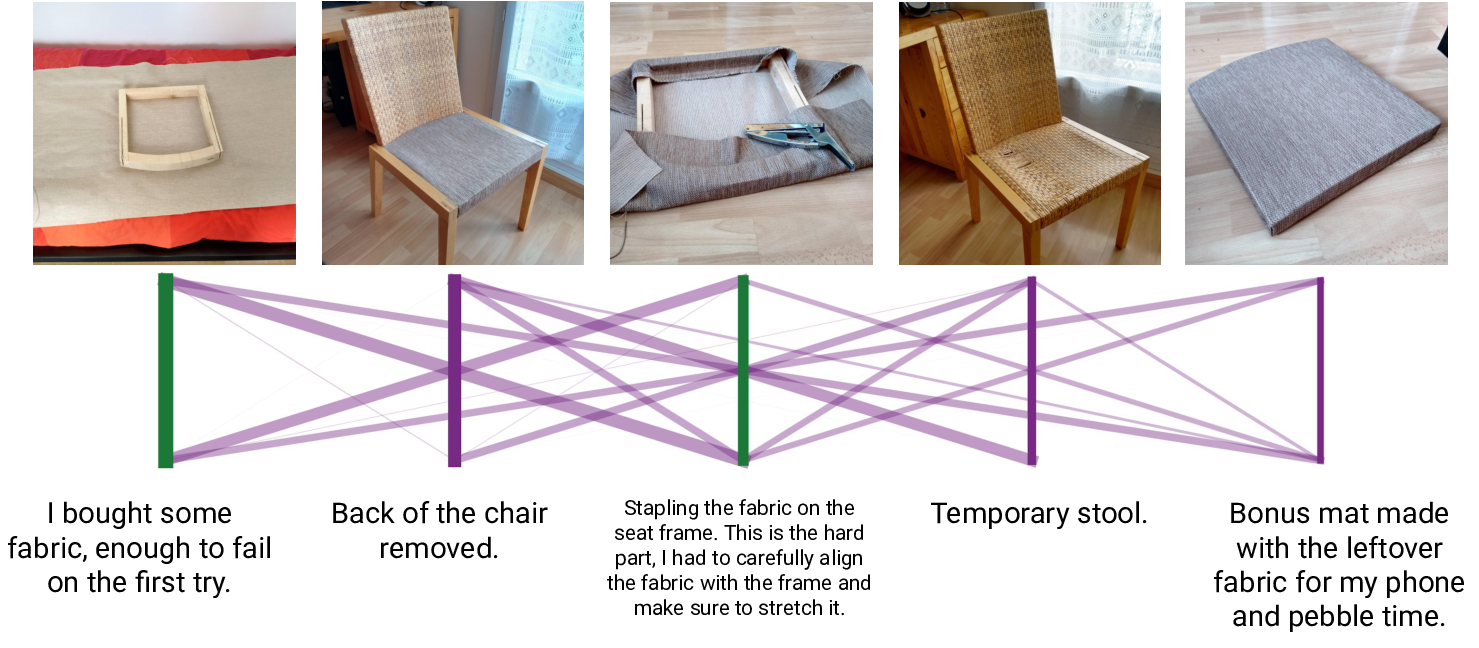 I bought some fabric, enough to fail on the first try.

Back of the chair removed.

Stapling the fabric on the seat frame. This is the hard part, I had to carefully align the fabric with the frame and make sure to stretch it.

Temporary stool.

Bonus mat made with the leftover fabric for my phone and pebble time.