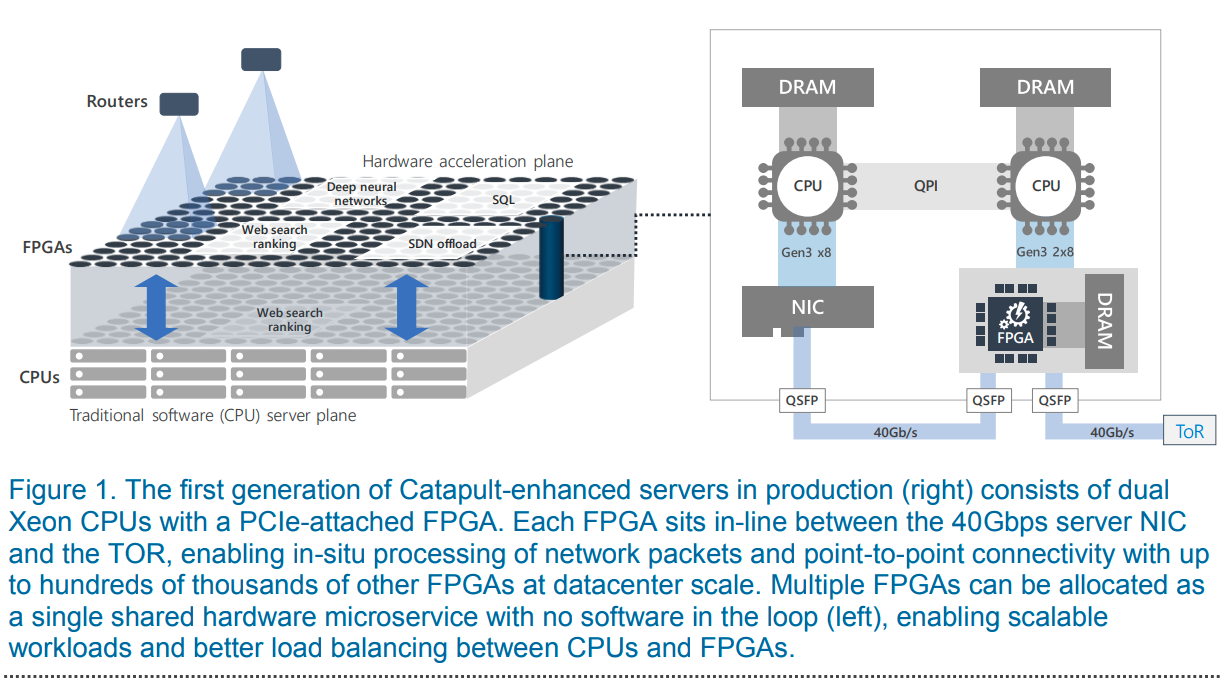 Routers

Hardware acceleration plane

Deep neural networks

SQL

Web search ranking

SDN offload

FPGAs

Web search ranking

CPUs

Traditional software (CPU) server plane

DRAM

DRAM

CPU

QPI

CPU

Gen3 x8

Gen3 2x8

NIC

FPGA

DRAM

QSFP

QSFP

QSFP

40Gb/s

40Gb/s

ToR

Figure 1. The first generation of Catapult-enhanced servers in production (right) consists of dual Xeon CPUs with a PCIe-attached FPGA. Each FPGA sits in-line between the 40Gbps server NIC and the TOR, enabling in-situ processing of network packets and point-to-point connectivity with up to hundreds of thousands of other FPGAs at datacenter scale. Multiple FPGAs can be allocated as a single shared hardware microservice with no software in the loop (left), enabling scalable workloads and better load balancing between CPUs and FPGAs.